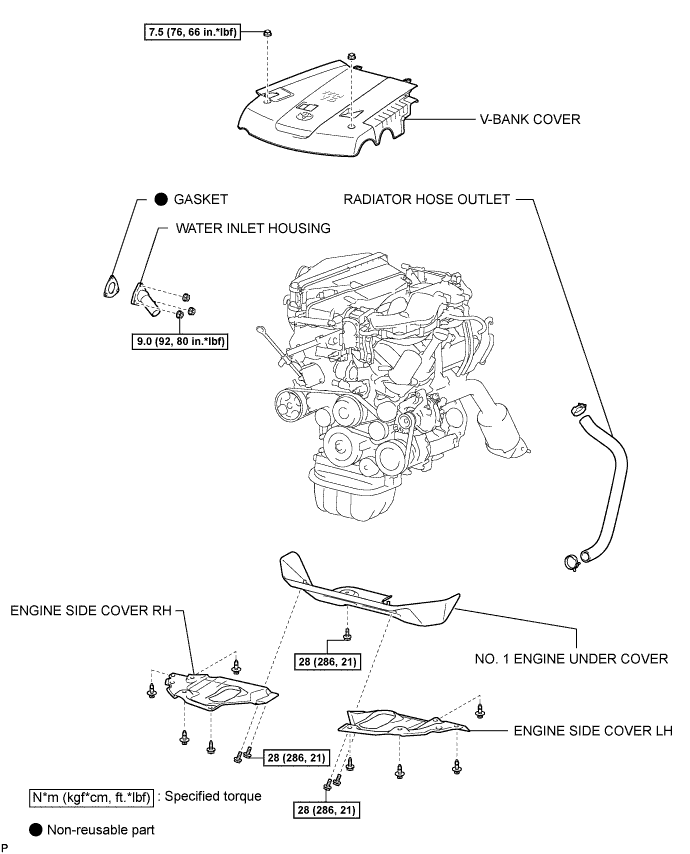 7.5 (76, 66 in.*lbf)

V-BANK COVER

● GASKET

RADIATOR HOSE OUTLET

WATER INLET HOUSING

9.0 (92, 80 in.*lbf)

ENGINE SIDE COVER RH

28 (286, 21)

NO. 1 ENGINE UNDER COVER

ENGINE SIDE COVER LH

28 (286, 21)

28 (286, 21)

N*m (kgf*cm, ft.*lbf) : Specified torque

● Non-reusable part

P