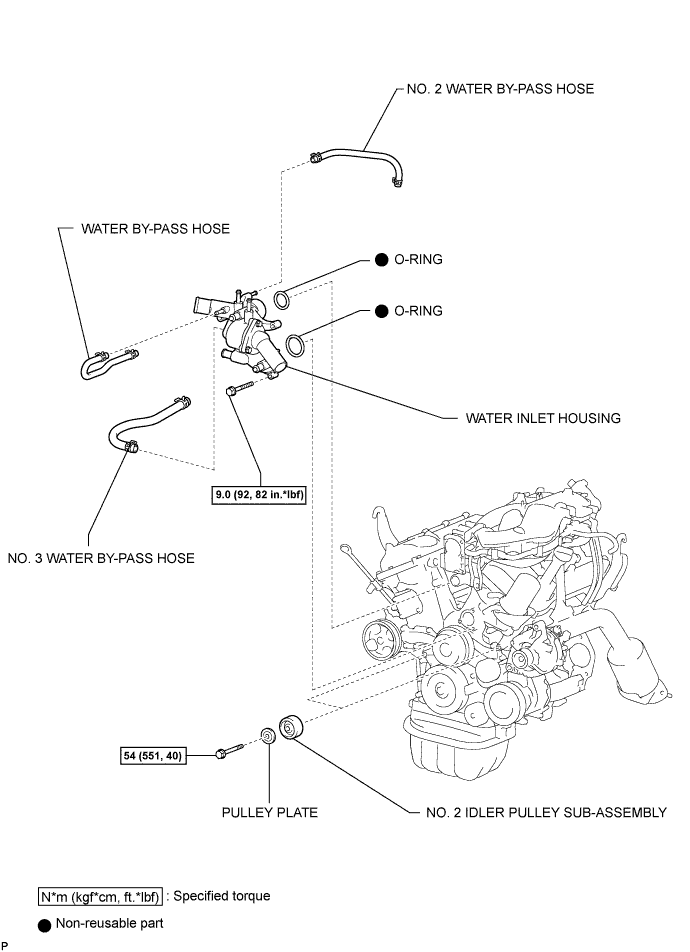 NO. 2 WATER BY-PASS HOSE

WATER BY-PASS HOSE

● O-RING

● O-RING

WATER INLET HOUSING

9.0 (92, 82 in.*lbf)

NO. 3 WATER BY-PASS HOSE

54 (551, 40)

PULLEY PLATE

NO. 2 IDLER PULLEY SUB-ASSEMBLY

N*m (kgf*cm, ft.*lbf) : Specified torque

● Non-reusable part

P