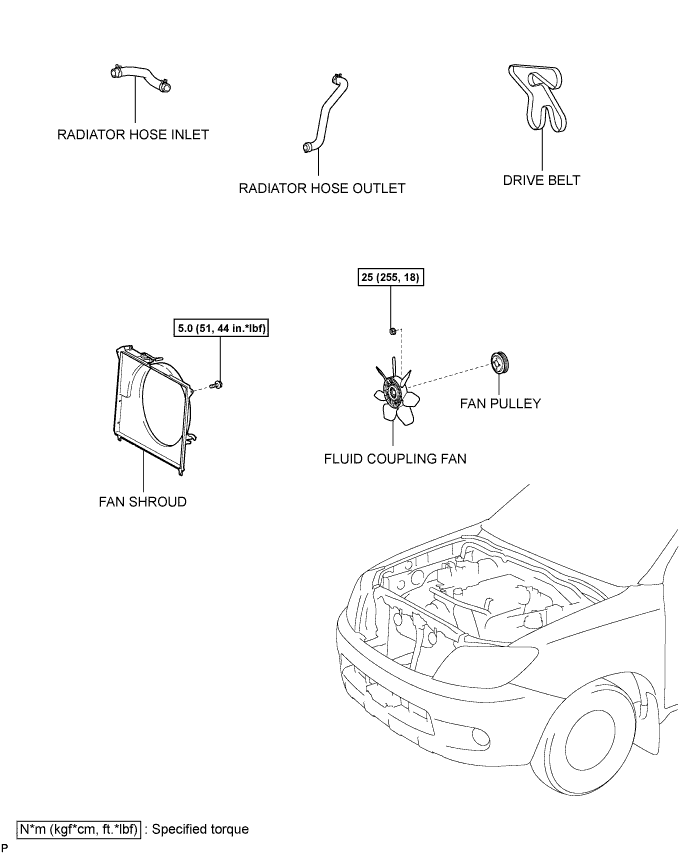 RADIATOR HOSE INLET

RADIATOR HOSE OUTLET

DRIVE BELT

25 (255, 18)

5.0 (51, 44 in.*lbf)

FAN PULLEY

FLUID COUPLING FAN

FAN SHROUD

N*m (kgf*cm, ft.*lbf) : Specified torque

P