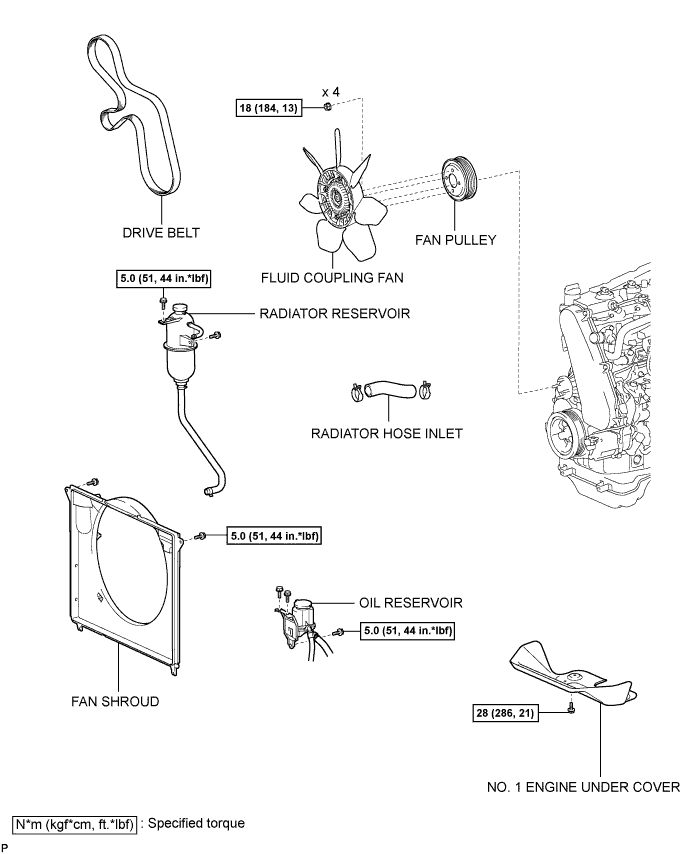 x 4
18 (184, 13)
DRIVE BELT
FAN PULLEY
FLUID COUPLING FAN
5.0 (51, 44 in.*lbf)
RADIATOR RESERVOIR
RADIATOR HOSE INLET
5.0 (51, 44 in.*lbf)
OIL RESERVOIR
5.0 (51, 44 in.*lbf)
FAN SHROUD
28 (286, 21)
NO. 1 ENGINE UNDER COVER
N*m (kgf*cm, ft.*lbf) : Specified torque
P