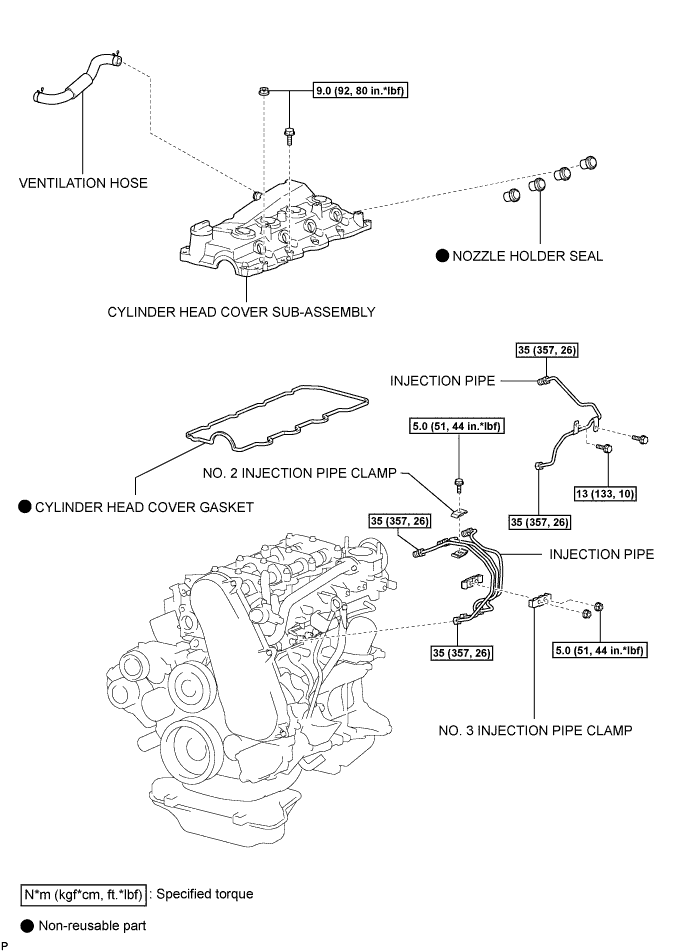 9.0 (92, 80 in.*lbf)

VENTILATION HOSE

● NOZZLE HOLDER SEAL

CYLINDER HEAD COVER SUB-ASSEMBLY

35 (357, 26)

INJECTION PIPE

5.0 (51, 44 in.*lbf)

NO. 2 INJECTION PIPE CLAMP

13 (133, 10)

● CYLINDER HEAD COVER GASKET

35 (357, 26)

35 (357, 26)

INJECTION PIPE

35 (357, 26)

5.0 (51, 44 in.*lbf)

NO. 3 INJECTION PIPE CLAMP

N*m (kgf*cm, ft.*lbf) : Specified torque

● Non-reusable part

P