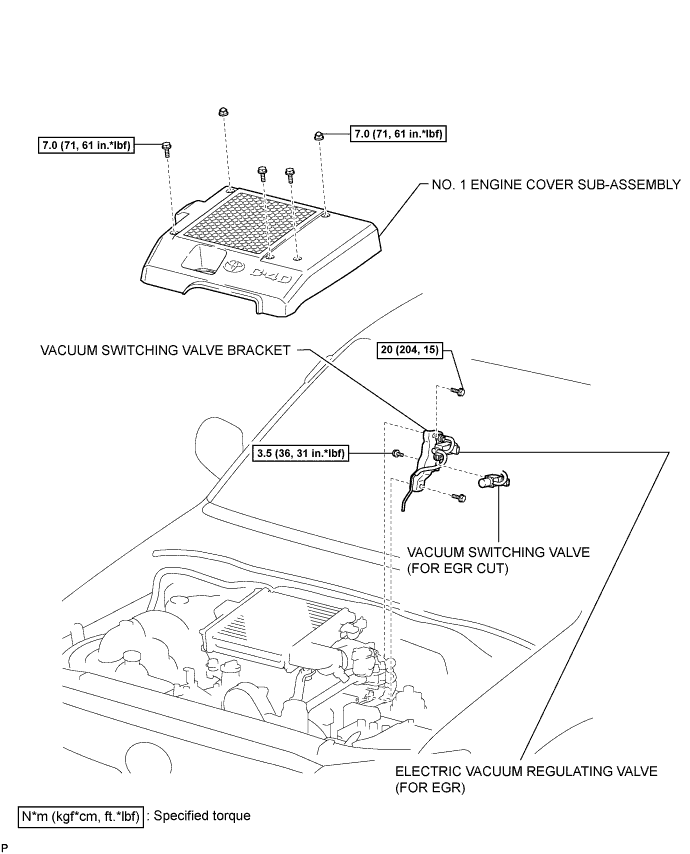 7.0 (71, 61 in.*lbf)

7.0 (71, 61 in.*lbf)

NO. 1 ENGINE COVER SUB-ASSEMBLY

D-4D

VACUUM SWITCHING VALVE BRACKET

20 (204, 15)

3.5 (36, 31 in.*lbf)

VACUUM SWITCHING VALVE (FOR EGR CUT)

ELECTRIC VACUUM REGULATING VALVE (FOR EGR)

N*m (kgf*cm, ft.*lbf) : Specified torque

P