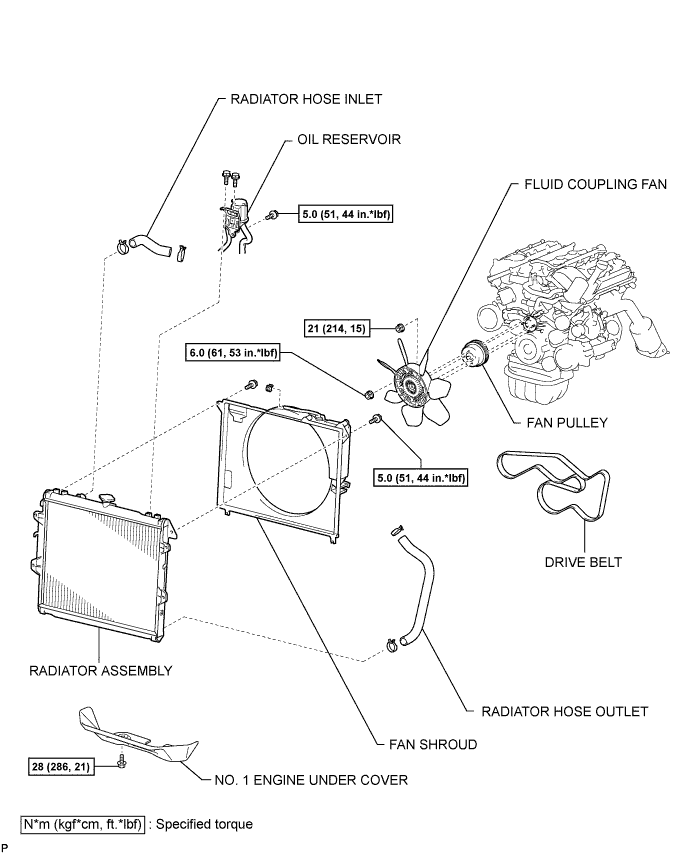 RADIATOR HOSE INLET

OIL RESERVOIR

5.0 (51, 44 in.*lbf)

FLUID COUPLING FAN

21 (214, 15)

6.0 (61, 53 in.*lbf)

FAN PULLEY

5.0 (51, 44 in.*lbf)

DRIVE BELT

RADIATOR ASSEMBLY

RADIATOR HOSE OUTLET

FAN SHROUD

28 (286, 21)

NO. 1 ENGINE UNDER COVER

N*m (kgf*cm, ft.*lbf) : Specified torque

P