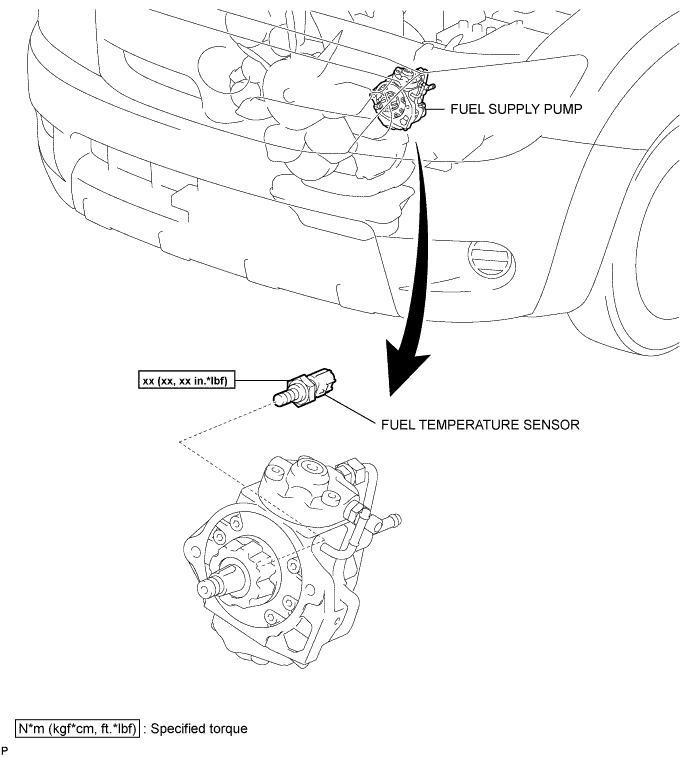 FUEL SUPPLY PUMP

xx (xx, xx in.*lbf)

FUEL TEMPERATURE SENSOR

N*m (kgf*cm, ft.*lbf) : Specified torque

P