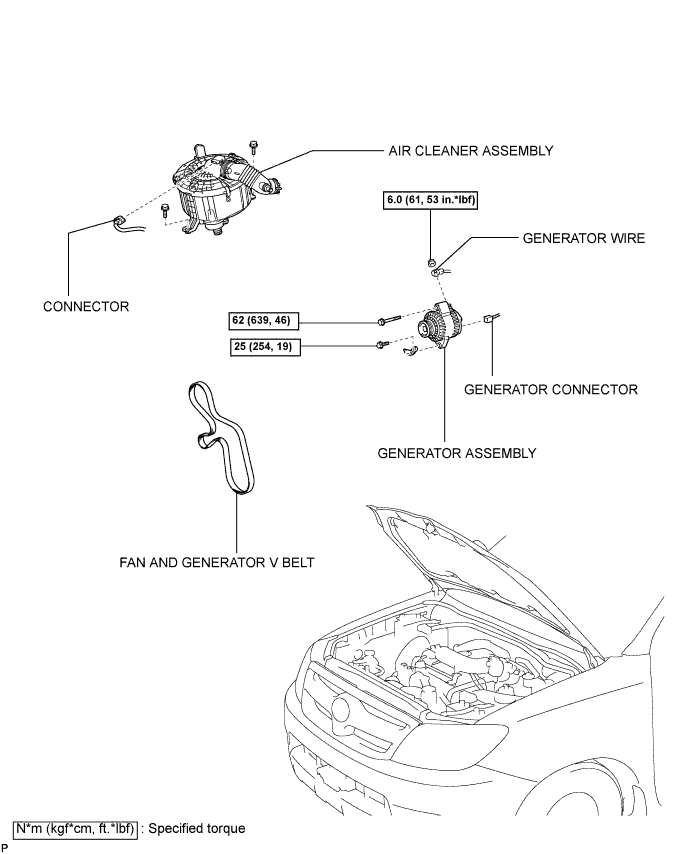 AIR CLEANER ASSEMBLY

6.0 (61, 53 in.*lbf)

GENERATOR WIRE

CONNECTOR

62 (639, 46)

25 (254, 19)

GENERATOR CONNECTOR

GENERATOR ASSEMBLY

FAN AND GENERATOR V BELT

N*m (kgf*cm, ft.*lbf) : Specified torque

P