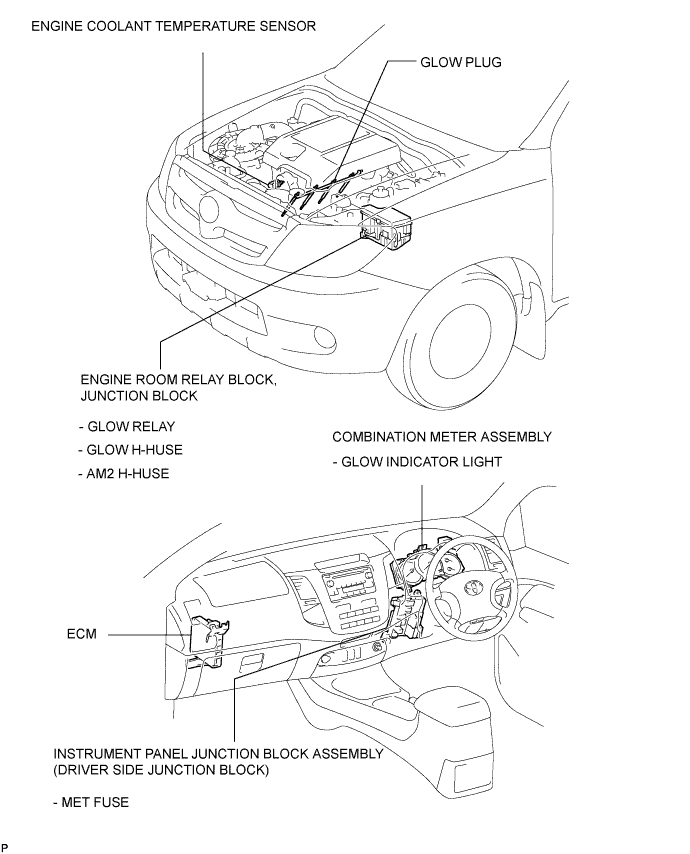 ENGINE COOLANT TEMPERATURE SENSOR

GLOW PLUG

ENGINE ROOM RELAY BLOCK, JUNCTION BLOCK

- GLOW RELAY

- GLOW H-HUSE

- AM2 H-HUSE

COMBINATION METER ASSEMBLY

- GLOW INDICATOR LIGHT

ECM

INSTRUMENT PANEL JUNCTION BLOCK ASSEMBLY (DRIVER SIDE JUNCTION BLOCK)

- MET FUSE

P