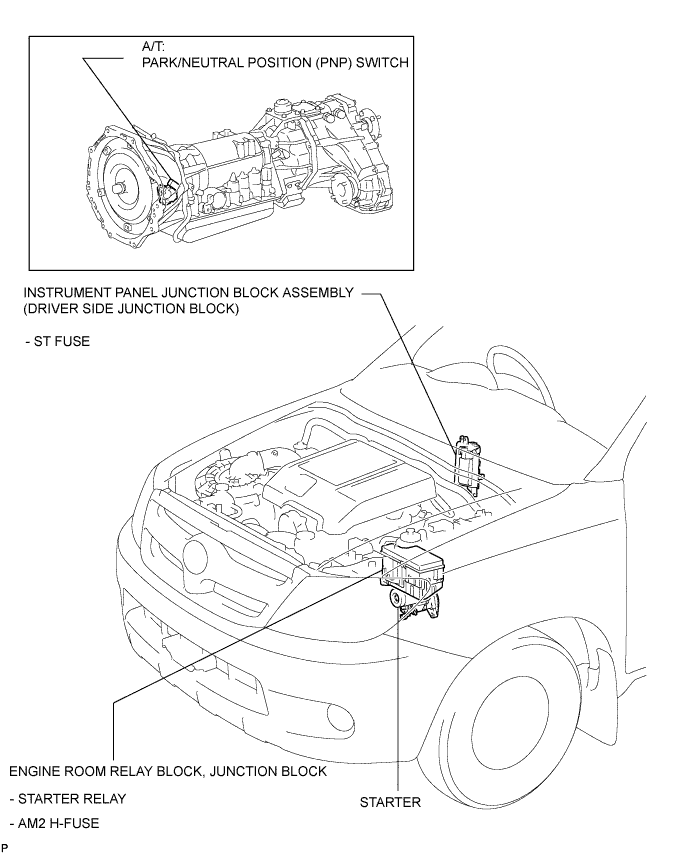 A/T:
PARK/NEUTRAL POSITION (PNP) SWITCH

INSTRUMENT PANEL JUNCTION BLOCK ASSEMBLY
(DRIVER SIDE JUNCTION BLOCK)

- ST FUSE

ENGINE ROOM RELAY BLOCK, JUNCTION BLOCK

- STARTER RELAY

- AM2 H-FUSE

STARTER

P