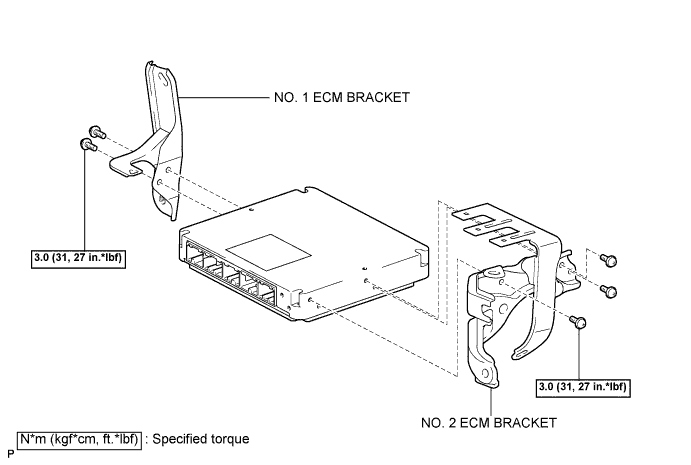 NO. 1 ECM BRACKET

3.0 (31, 27 in.*lbf)

3.0 (31, 27 in.*lbf)

NO. 2 ECM BRACKET

N*m (kgf*cm, ft.*lbf) : Specified torque

P