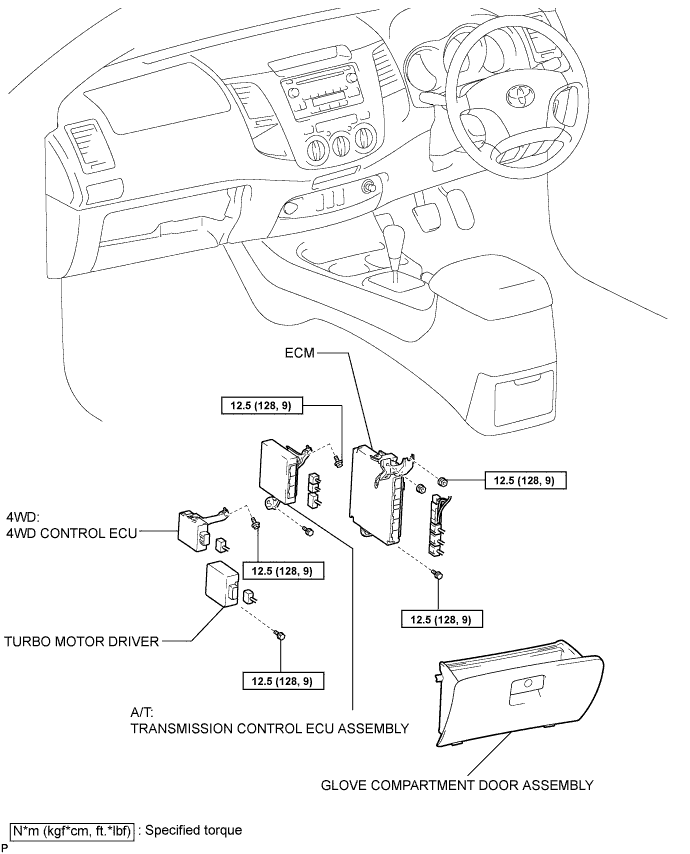 ECM

12.5 (128, 9)

12.5 (128, 9)

4WD:
4WD CONTROL ECU

12.5 (128, 9)

12.5 (128, 9)

TURBO MOTOR DRIVER

12.5 (128, 9)

A/T:
TRANSMISSION CONTROL ECU ASSEMBLY

GLOVE COMPARTMENT DOOR ASSEMBLY

N*m (kgf*cm, ft.*lbf) : Specified torque

P