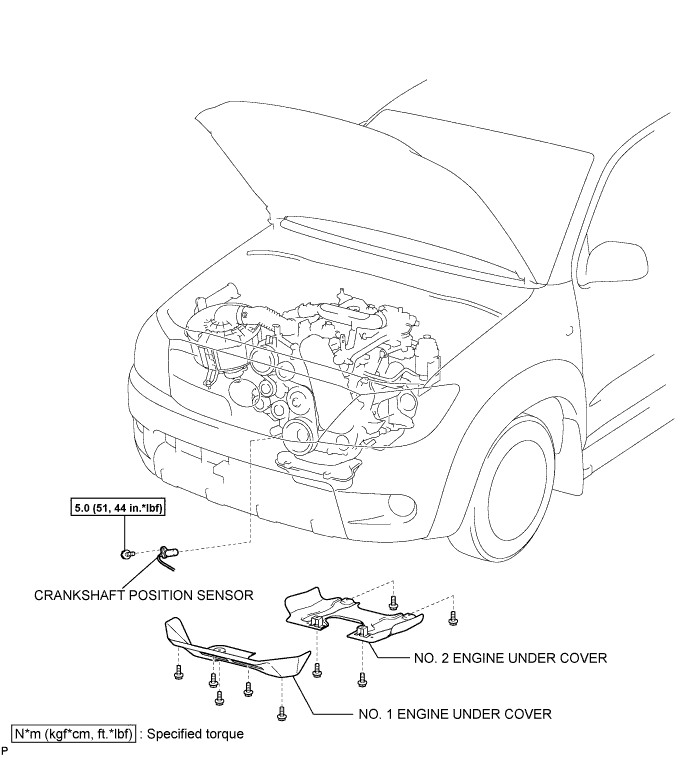 5.0 (51, 44 in.*lbf)

CRANKSHAFT POSITION SENSOR

NO. 2 ENGINE UNDER COVER

NO. 1 ENGINE UNDER COVER

N*m (kgf*cm, ft.*lbf) : Specified torque

P