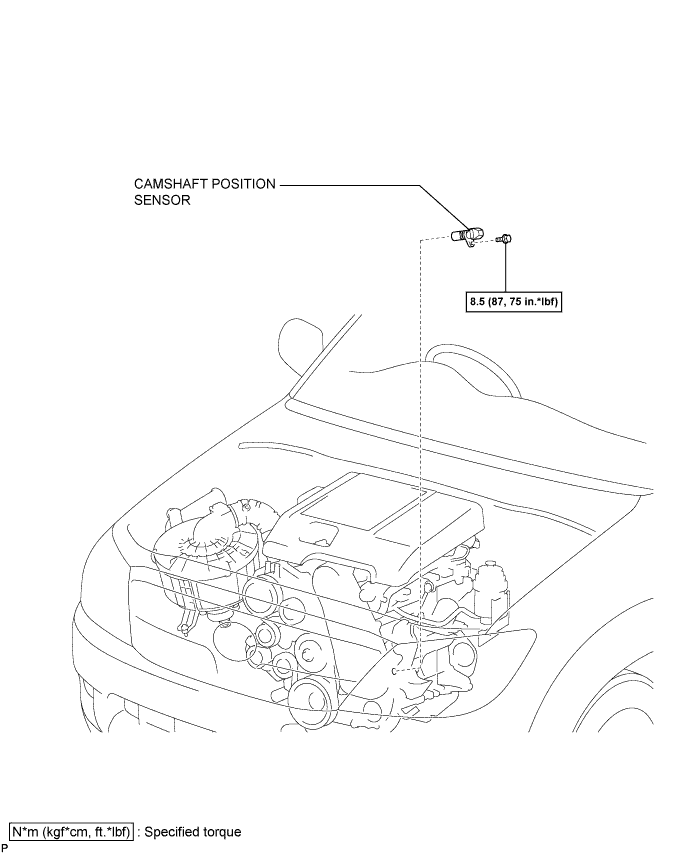 CAMSHAFT POSITION SENSOR

8.5 (87, 75 in.*lbf)

N*m (kgf*cm, ft.*lbf) : Specified torque

P