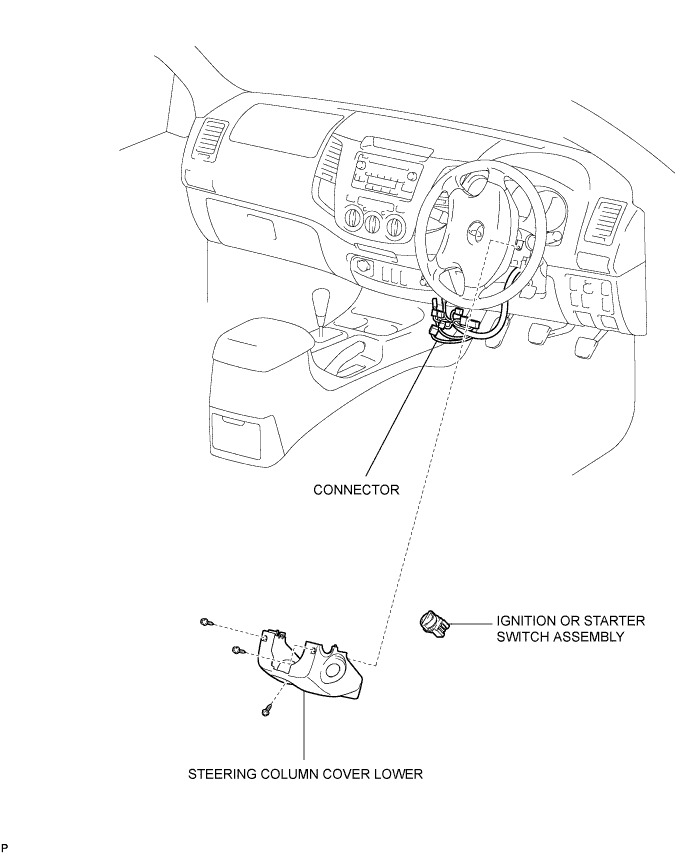 CONNECTOR

IGNITION OR STARTER SWITCH ASSEMBLY

STEERING COLUMN COVER LOWER

P