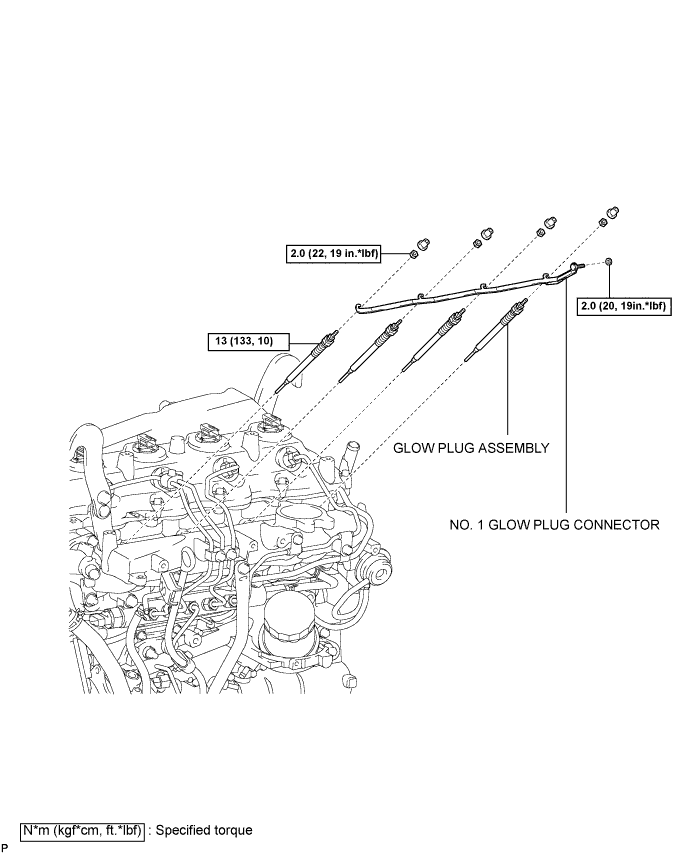 2.0 (22, 19 in.*lbf)

2.0 (20, 19in.*lbf)

13 (133, 10)

GLOW PLUG ASSEMBLY

NO. 1 GLOW PLUG CONNECTOR

P

N*m (kgf*cm, ft.*lbf) : Specified torque