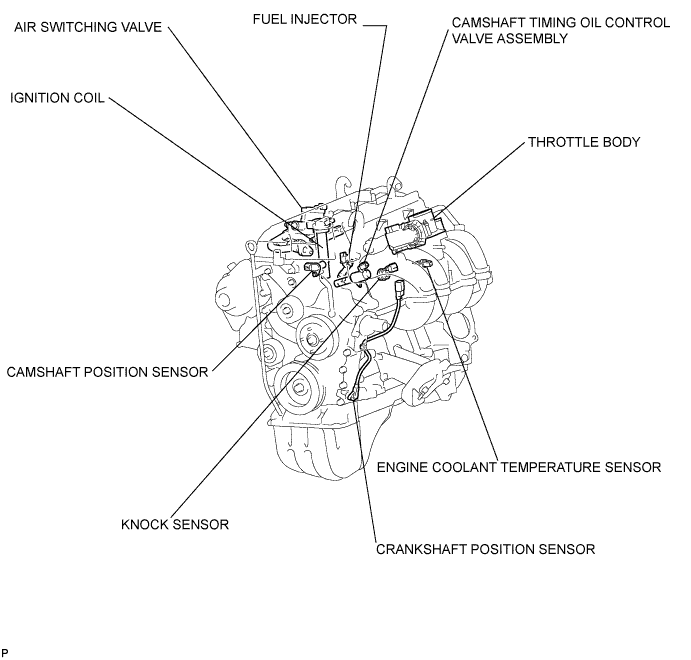 AIR SWITCHING VALVE

FUEL INJECTOR

CAMSHAFT TIMING OIL CONTROL VALVE ASSEMBLY

IGNITION COIL

THROTTLE BODY

CAMSHAFT POSITION SENSOR

ENGINE COOLANT TEMPERATURE SENSOR

KNOCK SENSOR

CRANKSHAFT POSITION SENSOR

P