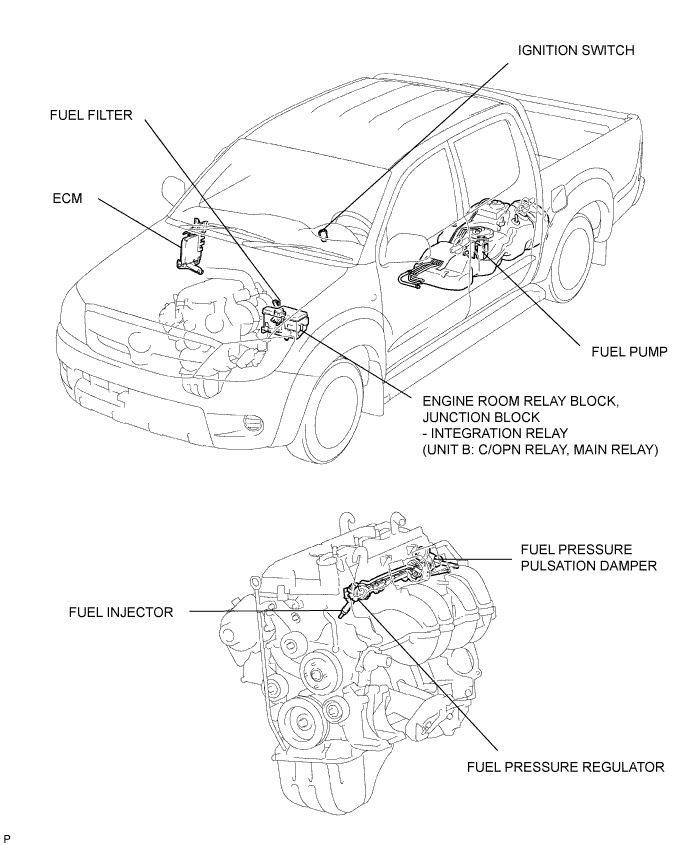 IGNITION SWITCH

FUEL FILTER

ECM

FUEL PUMP

ENGINE ROOM RELAY BLOCK, JUNCTION BLOCK
- INTEGRATION RELAY
(UNIT B: C/OPN RELAY, MAIN RELAY)

FUEL PRESSURE PULSATION DAMPER

FUEL INJECTOR

FUEL PRESSURE REGULATOR

P