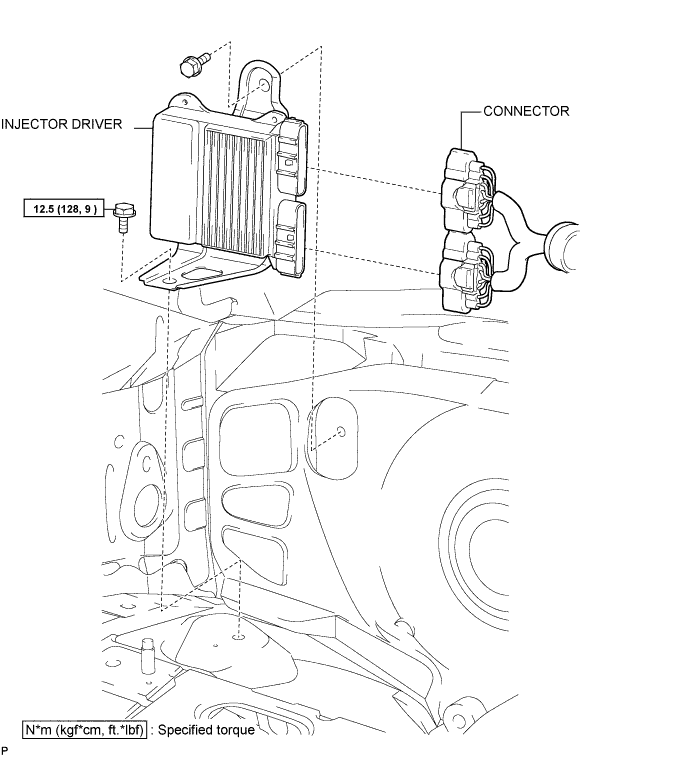 INJECTOR DRIVER

CONNECTOR

12.5 (128, 9 )

N*m (kgf*cm, ft.*lbf) : Specified torque

P