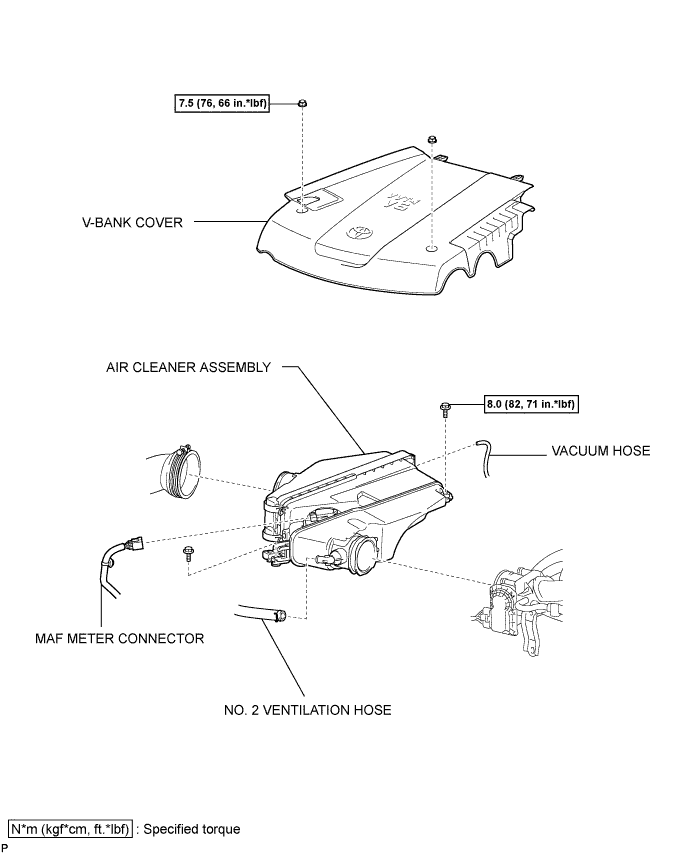 7.5 (76, 66 in.*lbf)

V-BANK COVER

AIR CLEANER ASSEMBLY

8.0 (82, 71 in.*lbf)

VACUUM HOSE

MAF METER CONNECTOR

NO. 2 VENTILATION HOSE

N*m (kgf*cm, ft.*lbf) : Specified torque

P