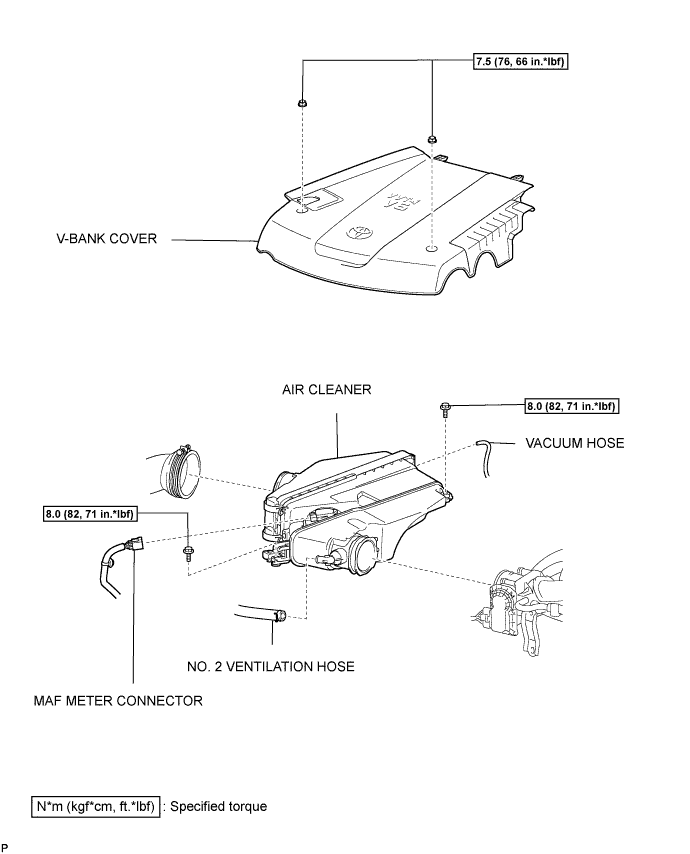 7.5 (76, 66 in.*lbf)

V-BANK COVER

AIR CLEANER

8.0 (82, 71 in.*lbf)

VACUUM HOSE

8.0 (82, 71 in.*lbf)

NO. 2 VENTILATION HOSE

MAF METER CONNECTOR

N*m (kgf*cm, ft.*lbf) : Specified torque

P