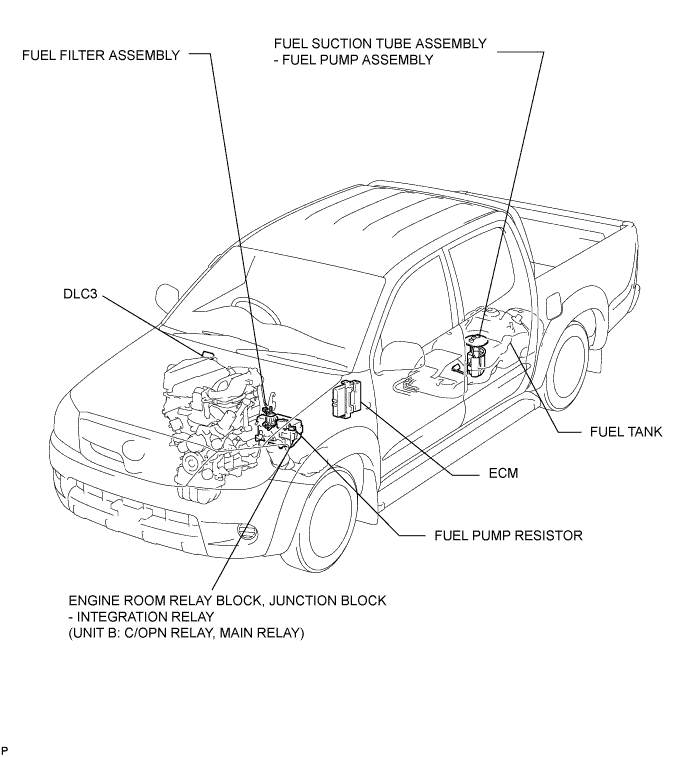 FUEL FILTER ASSEMBLY

FUEL SUCTION TUBE ASSEMBLY
- FUEL PUMP ASSEMBLY

DLC3

FUEL TANK

ECM

FUEL PUMP RESISTOR

ENGINE ROOM RELAY BLOCK, JUNCTION BLOCK
- INTEGRATION RELAY
(UNIT B: C/OPN RELAY, MAIN RELAY)

P