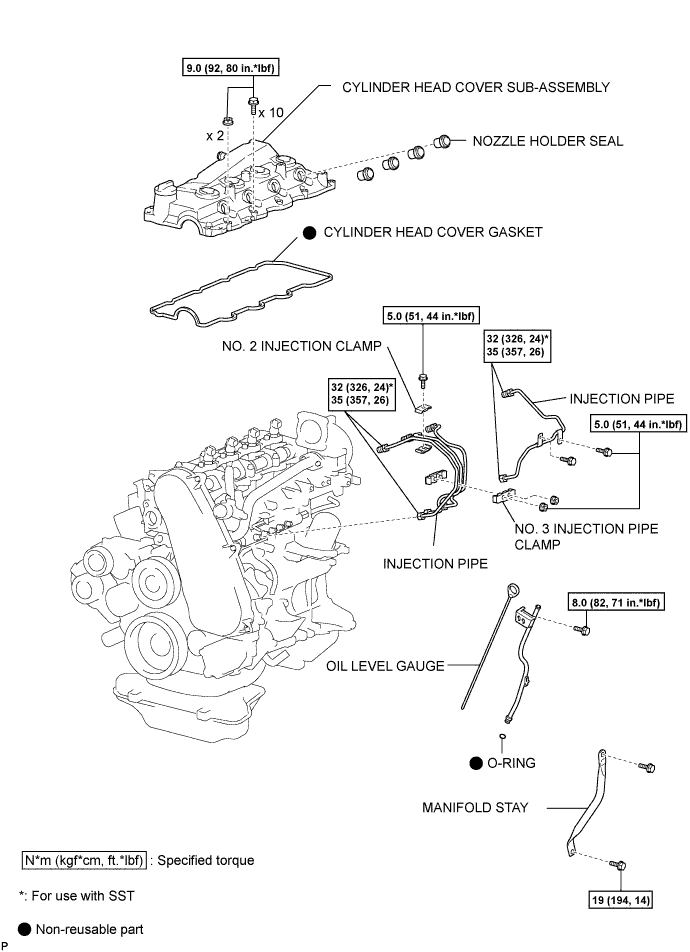 9.0 (92, 80 in.*lbf)

x 10

x 2

CYLINDER HEAD COVER SUB-ASSEMBLY

NOZZLE HOLDER SEAL

● CYLINDER HEAD COVER GASKET

5.0 (51, 44 in.*lbf)

NO. 2 INJECTION CLAMP

32 (326, 24)*
35 (357, 26)

32 (326, 24)*
35 (357, 26)

INJECTION PIPE

5.0 (51, 44 in.*lbf)

NO. 3 INJECTION PIPE CLAMP

INJECTION PIPE

8.0 (82, 71 in.*lbf)

OIL LEVEL GAUGE

● O-RING

MANIFOLD STAY

19 (194, 14)

N*m (kgf*cm, ft.*lbf) : Specified torque

*: For use with SST

● Non-reusable part

P