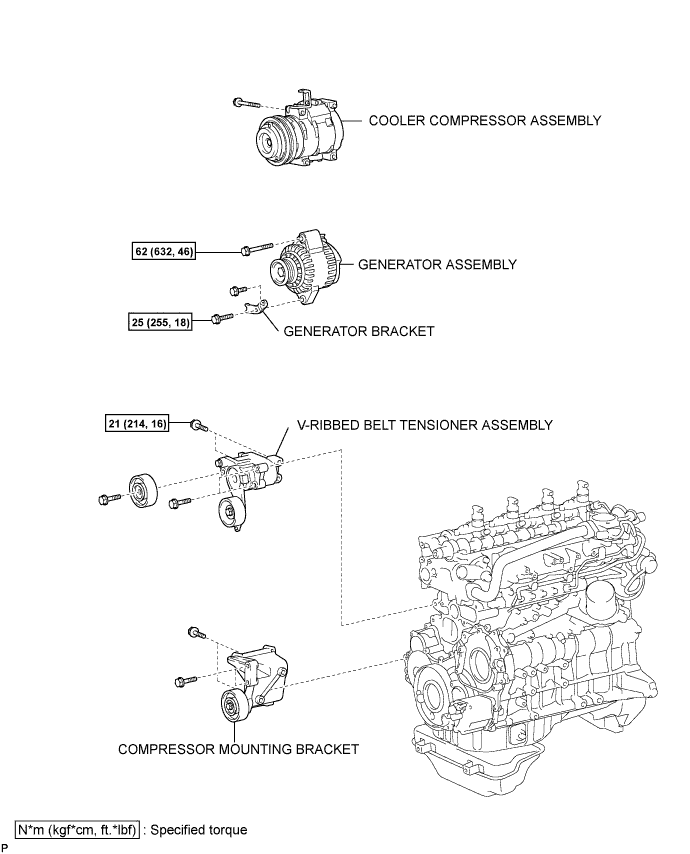 COOLER COMPRESSOR ASSEMBLY

62 (632, 46)

GENERATOR ASSEMBLY

25 (255, 18)

GENERATOR BRACKET

21 (214, 16)

V-RIBBED BELT TENSIONER ASSEMBLY

COMPRESSOR MOUNTING BRACKET

N*m (kgf*cm, ft.*lbf) : Specified torque

P