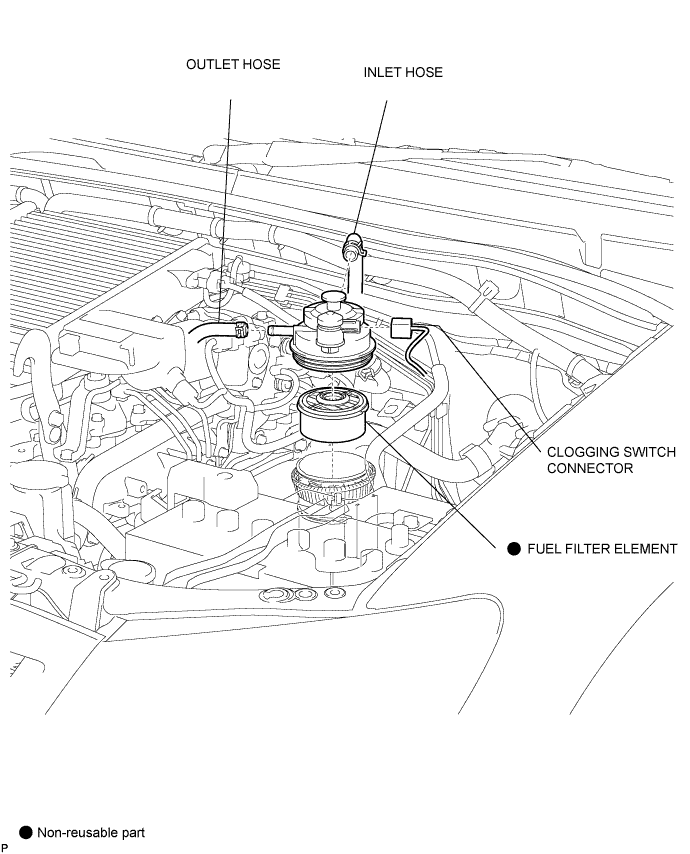 OUTLET HOSE

INLET HOSE

CLOGGING SWITCH CONNECTOR

● FUEL FILTER ELEMENT

● Non-reusable part

P