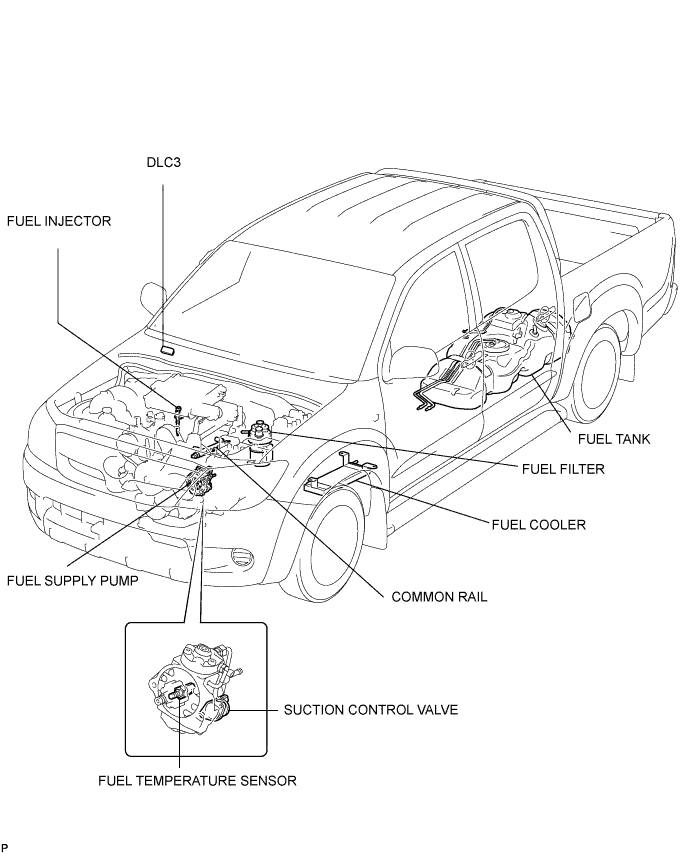 DLC3

FUEL INJECTOR

FUEL TANK

FUEL FILTER

FUEL COOLER

FUEL SUPPLY PUMP

COMMON RAIL

SUCTION CONTROL VALVE

FUEL TEMPERATURE SENSOR

P