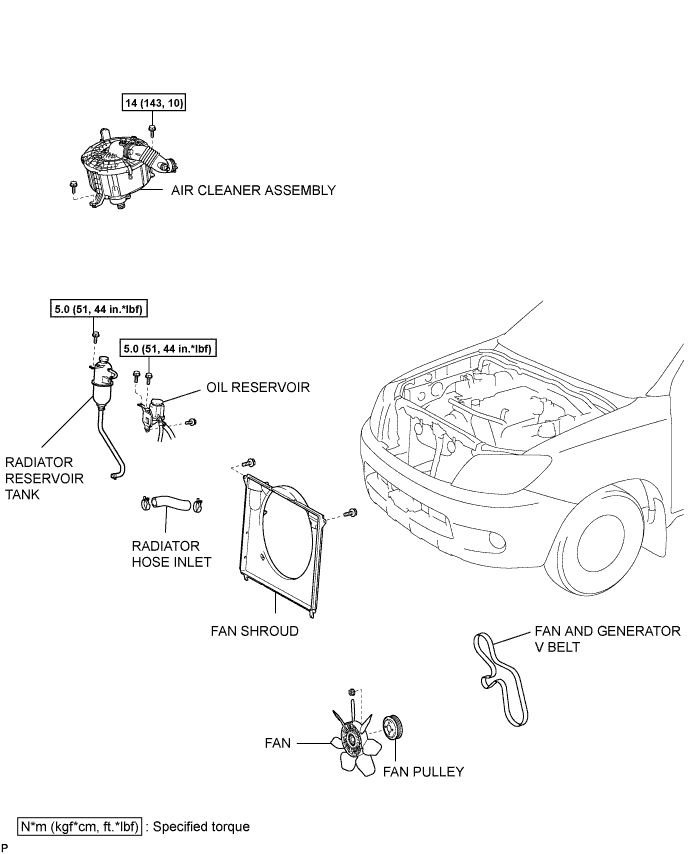 14 (143, 10)

AIR CLEANER ASSEMBLY

5.0 (51, 44 in.*lbf)

5.0 (51, 44 in.*lbf)

OIL RESERVOIR

RADIATOR RESERVOIR TANK

RADIATOR HOSE INLET

FAN SHROUD

FAN AND GENERATOR V BELT

FAN

FAN PULLEY

N*m (kgf*cm, ft.*lbf) : Specified torque

P