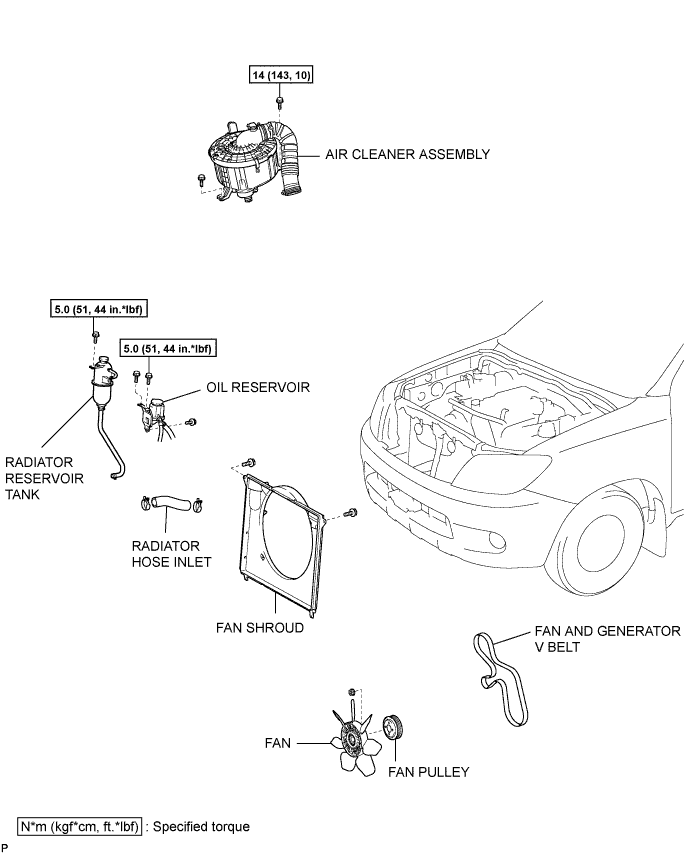 14 (143, 10)

AIR CLEANER ASSEMBLY

5.0 (51, 44 in.*lbf)

5.0 (51, 44 in.*lbf)

OIL RESERVOIR

RADIATOR RESERVOIR TANK

RADIATOR HOSE INLET

FAN SHROUD

FAN AND GENERATOR V BELT

FAN

FAN PULLEY

N*m (kgf*cm, ft.*lbf) : Specified torque

P