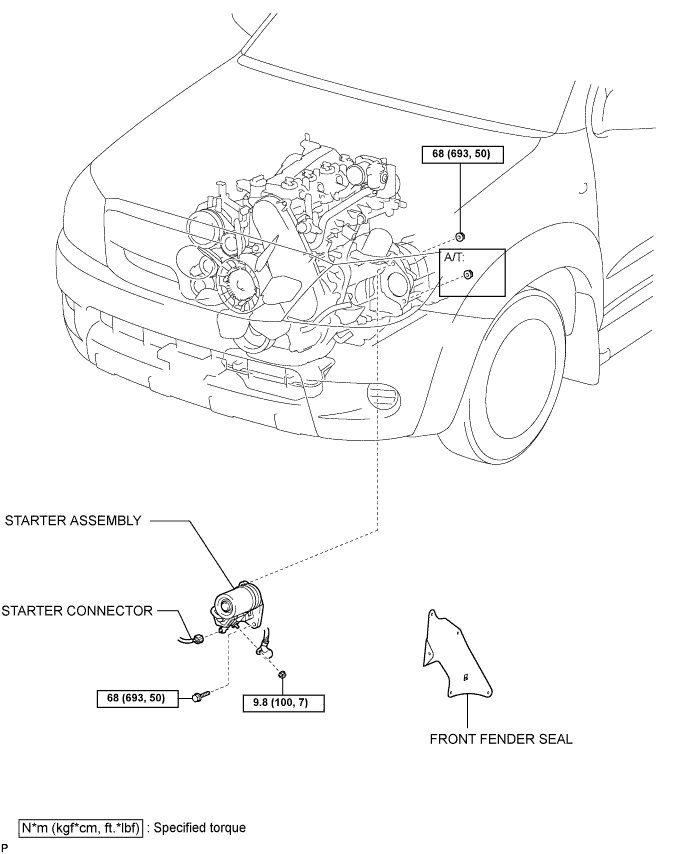 68 (693, 50)

A/T:

STARTER ASSEMBLY

STARTER CONNECTOR

68 (693, 50)

9.8 (100, 7)

FRONT FENDER SEAL

N*m (kgf*cm, ft.*lbf) : Specified torque

P