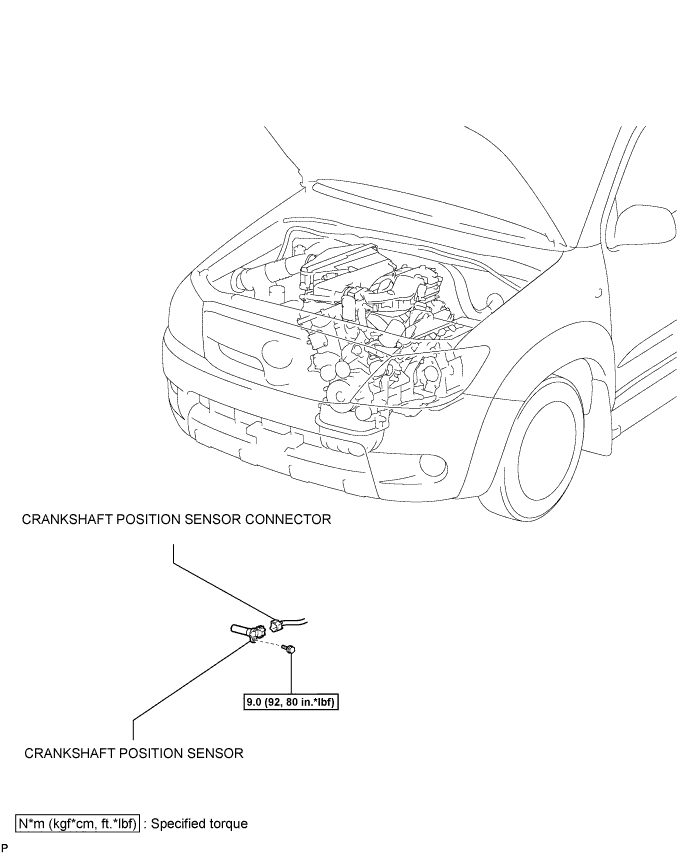 CRANKSHAFT POSITION SENSOR CONNECTOR

9.0 (92, 80 in.*lbf)

CRANKSHAFT POSITION SENSOR

N*m (kgf*cm, ft.*lbf) : Specified torque

P