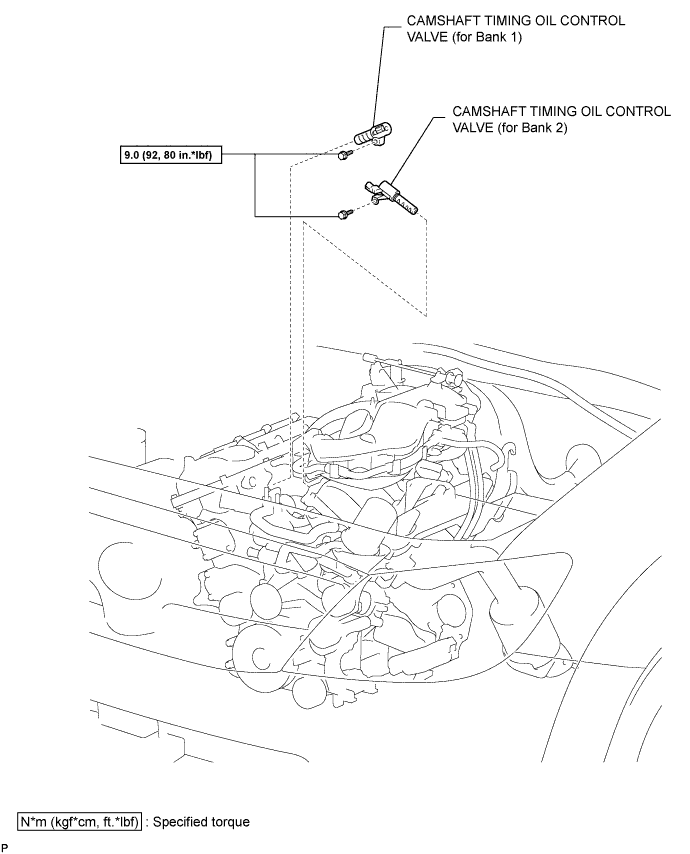 CAMSHAFT TIMING OIL CONTROL VALVE (for Bank 1)

CAMSHAFT TIMING OIL CONTROL VALVE (for Bank 2)

9.0 (92, 80 in.*lbf)

N*m (kgf*cm, ft.*lbf) : Specified torque

P