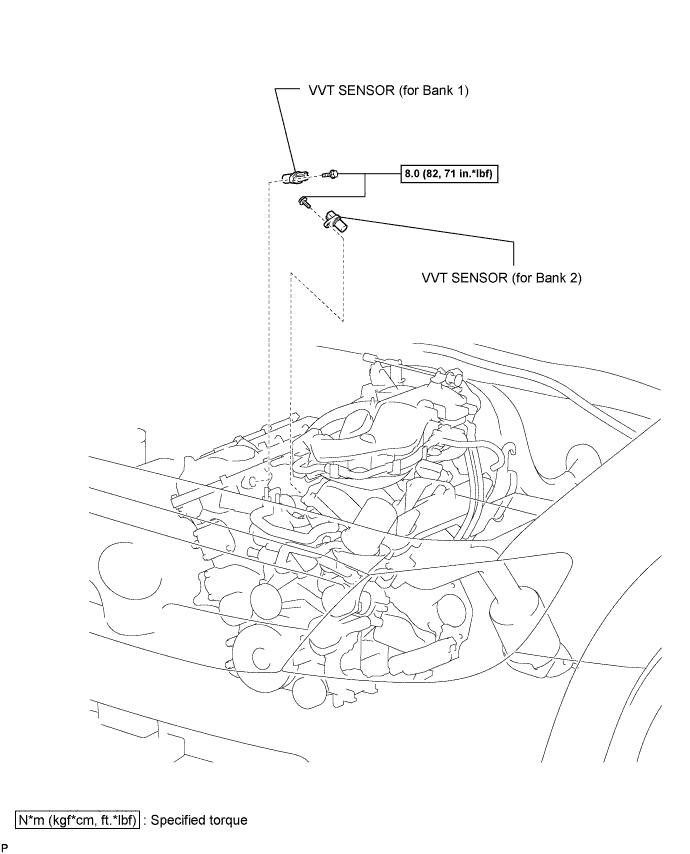 VVT SENSOR (for Bank 1)

8.0 (82, 71 in.*lbf)

VVT SENSOR (for Bank 2)

N*m (kgf*cm, ft.*lbf) : Specified torque

P