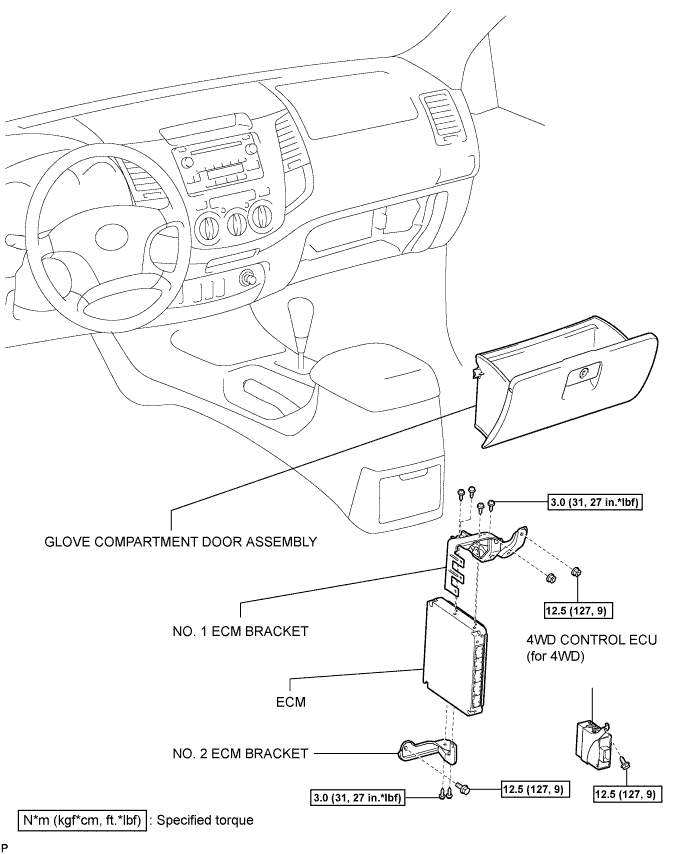 3.0 (31, 27 in.*lbf)

GLOVE COMPARTMENT DOOR ASSEMBLY

12.5 (127, 9)

NO. 1 ECM BRACKET

4WD CONTROL ECU (for 4WD)

ECM

NO. 2 ECM BRACKET

3.0 (31, 27 in.*lbf)

12.5 (127, 9)

12.5 (127, 9)

N*m (kgf*cm, ft.*lbf) : Specified torque

P