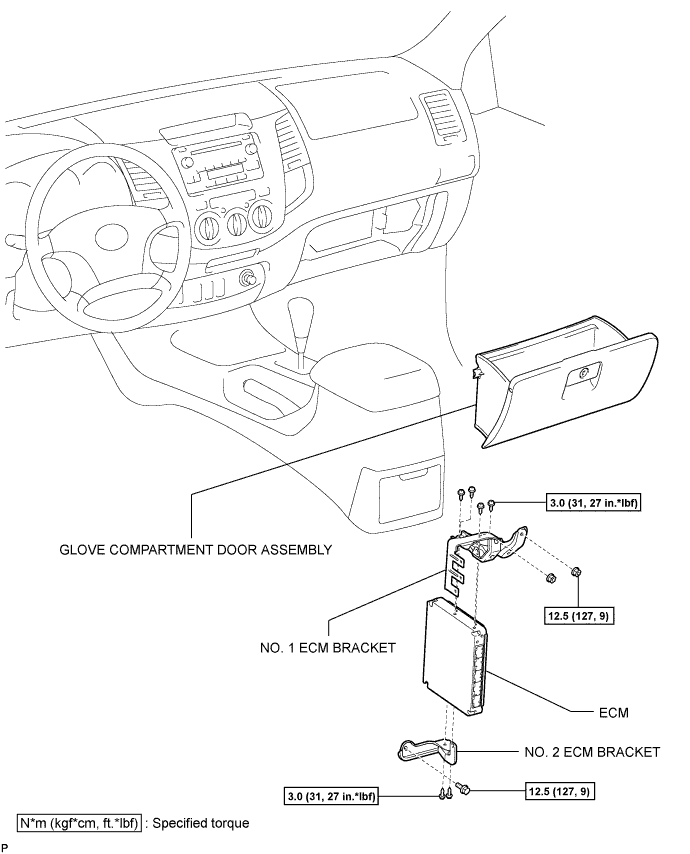 3.0 (31, 27 in.*lbf)

GLOVE COMPARTMENT DOOR ASSEMBLY

12.5 (127, 9)

NO. 1 ECM BRACKET

ECM

NO. 2 ECM BRACKET

3.0 (31, 27 in.*lbf)

12.5 (127, 9)

N*m (kgf*cm, ft.*lbf) : Specified torque

P