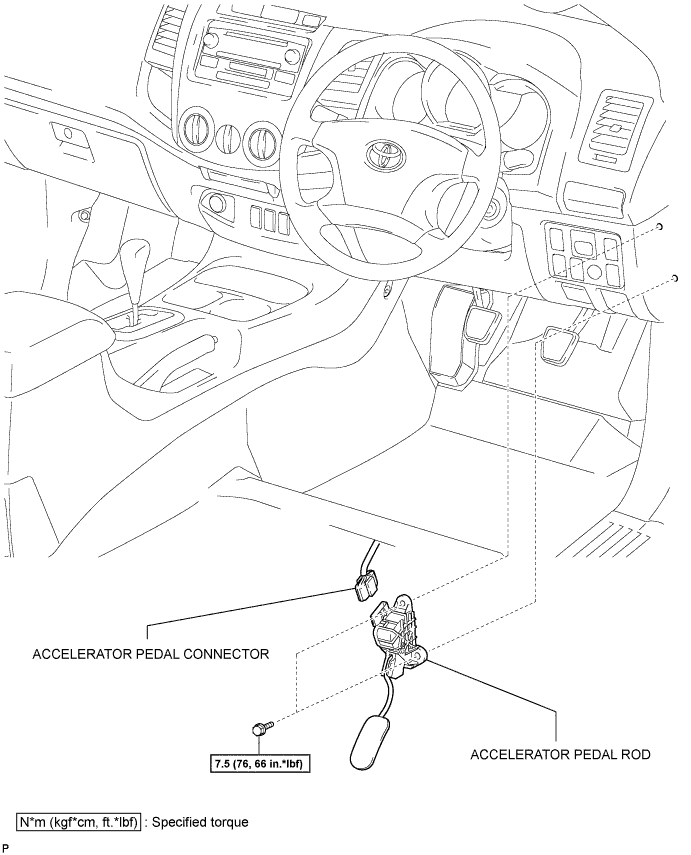 ACCELERATOR PEDAL CONNECTOR

7.5 (76, 66 in.*lbf)

ACCELERATOR PEDAL ROD

N*m (kgf*cm, ft.*lbf) : Specified torque

P