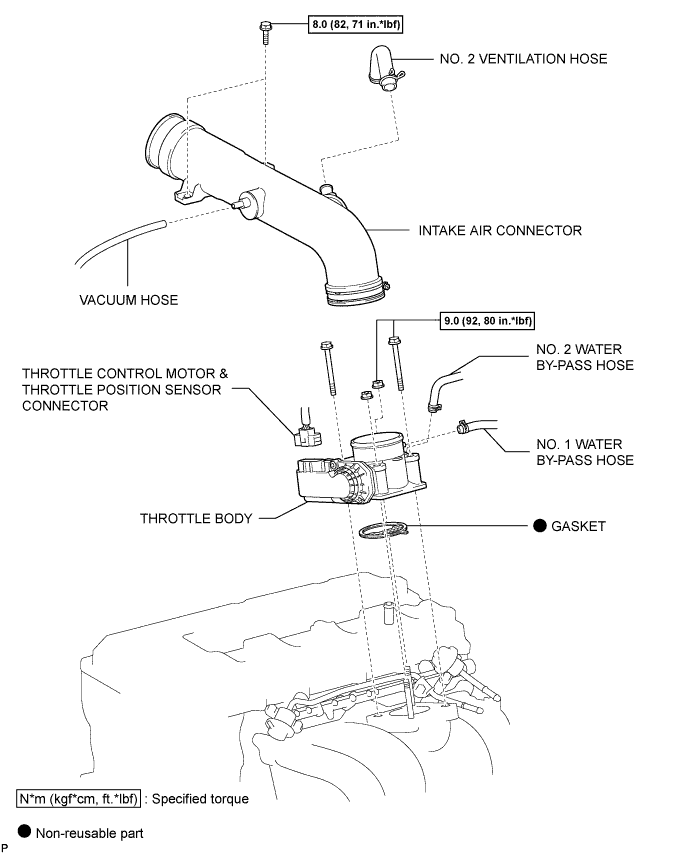 8.0 (82, 71 in.*lbf)

NO. 2 VENTILATION HOSE

INTAKE AIR CONNECTOR

VACUUM HOSE

9.0 (92, 80 in.*lbf)

NO. 2 WATER BY-PASS HOSE

THROTTLE CONTROL MOTOR & THROTTLE POSITION SENSOR CONNECTOR

NO. 1 WATER BY-PASS HOSE

THROTTLE BODY

● GASKET

N*m (kgf*cm, ft.*lbf) : Specified torque

● Non-reusable part

P