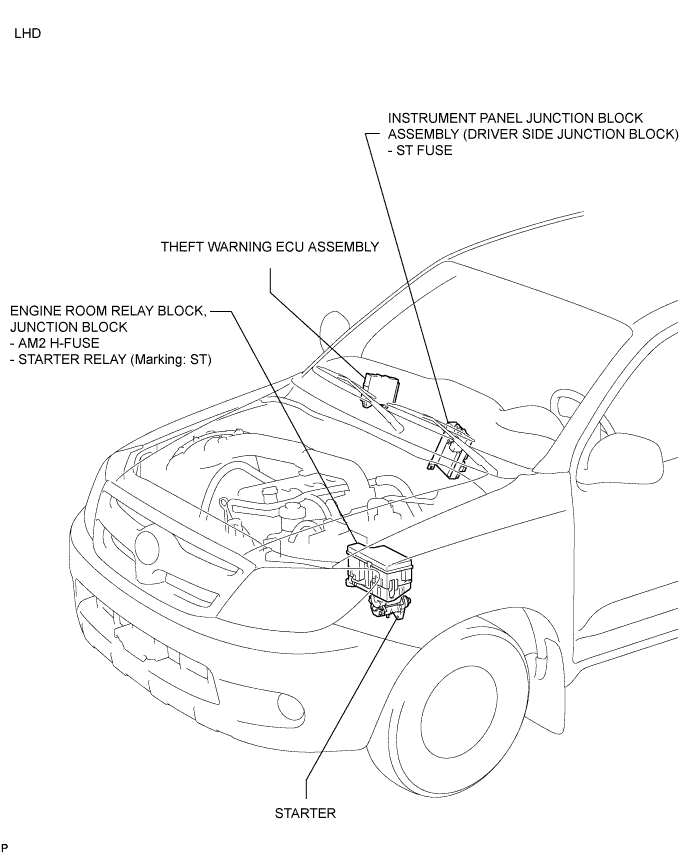 LHD

INSTRUMENT PANEL JUNCTION BLOCK ASSEMBLY (DRIVER SIDE JUNCTION BLOCK)
- ST FUSE

THEFT WARNING ECU ASSEMBLY

ENGINE ROOM RELAY BLOCK, JUNCTION BLOCK
- AM2 H-FUSE
- STARTER RELAY (Marking: ST)

STARTER

P