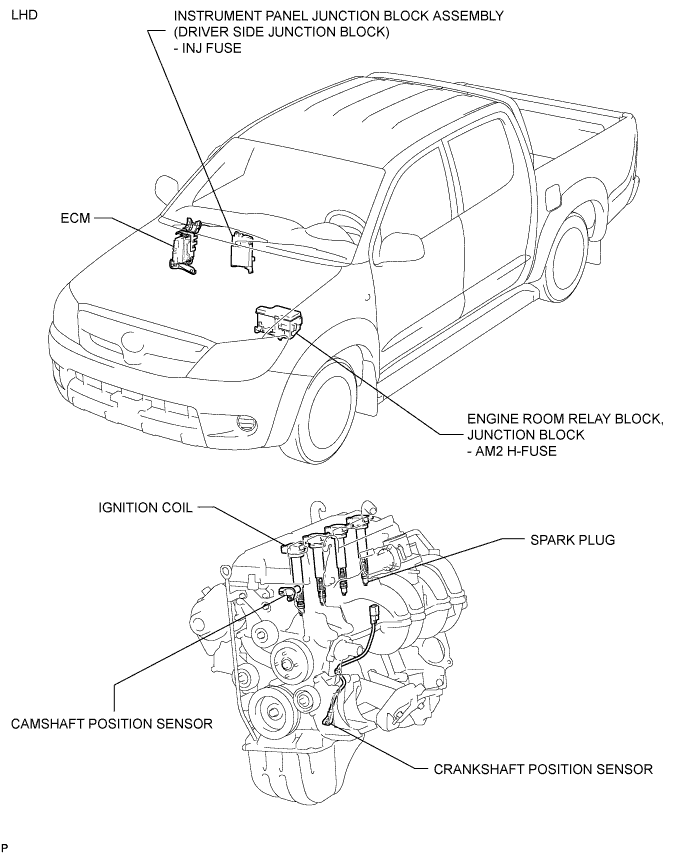 LHD

INSTRUMENT PANEL JUNCTION BLOCK ASSEMBLY
(DRIVER SIDE JUNCTION BLOCK)
- INJ FUSE

ECM

ENGINE ROOM RELAY BLOCK,
JUNCTION BLOCK
- AM2 H-FUSE

IGNITION COIL

SPARK PLUG

CAMSHAFT POSITION SENSOR

CRANKSHAFT POSITION SENSOR

P