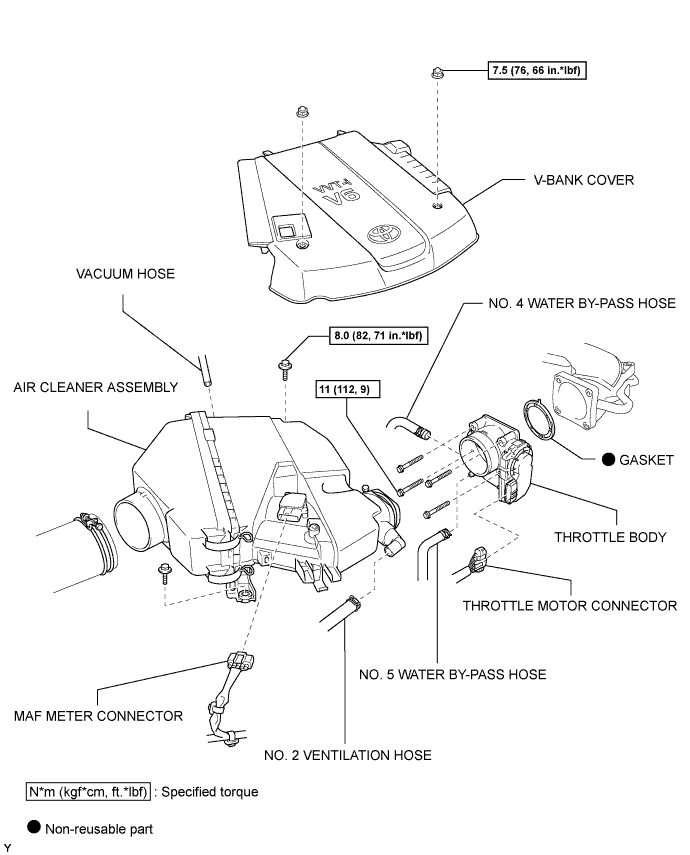 7.5 (76, 66 in.*lbf)

VVT-i
V6

V-BANK COVER

VACUUM HOSE

NO. 4 WATER BY-PASS HOSE

8.0 (82, 71 in.*lbf)

AIR CLEANER ASSEMBLY

11 (112, 9)

● GASKET

THROTTLE BODY

THROTTLE MOTOR CONNECTOR

NO. 5 WATER BY-PASS HOSE

MAF METER CONNECTOR

NO. 2 VENTILATION HOSE

N*m (kgf*cm, ft.*lbf) : Specified torque

● Non-reusable part

Y