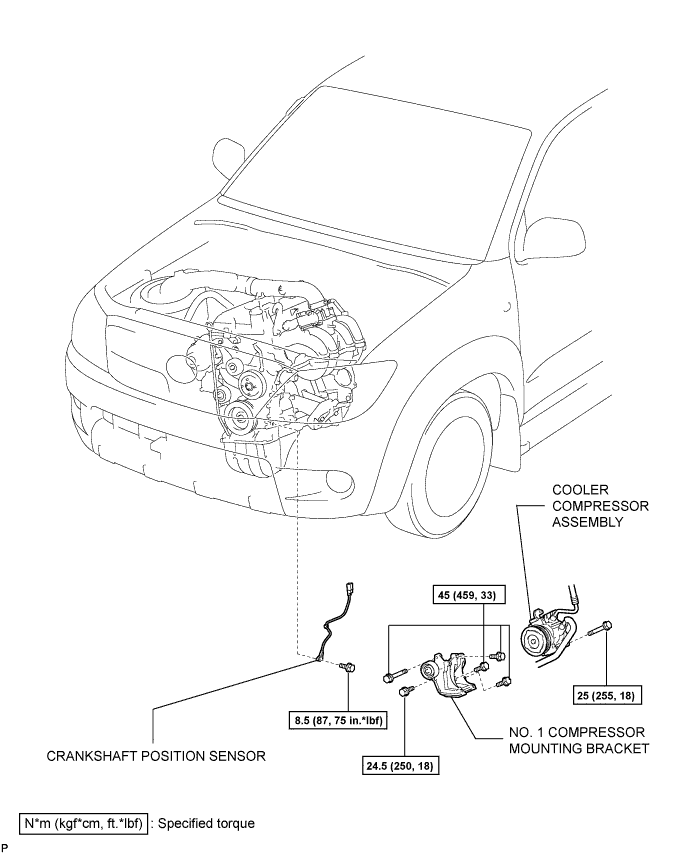 COOLER COMPRESSOR ASSEMBLY

45 (459, 33)

25 (255, 18)

8.5 (87, 75 in.*lbf)

NO. 1 COMPRESSOR MOUNTING BRACKET

CRANKSHAFT POSITION SENSOR

24.5 (250, 18)

N*m (kgf*cm, ft.*lbf) : Specified torque

P