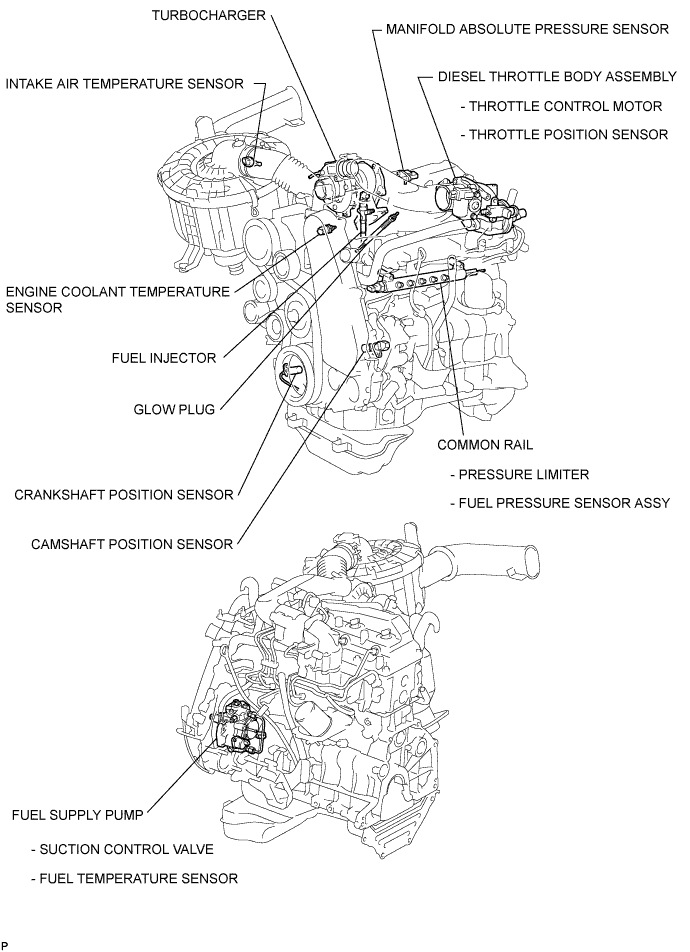 TURBOCHARGER

MANIFOLD ABSOLUTE PRESSURE SENSOR

INTAKE AIR TEMPERATURE SENSOR

DIESEL THROTTLE BODY ASSEMBLY

- THROTTLE CONTROL MOTOR

- THROTTLE POSITION SENSOR

ENGINE COOLANT TEMPERATURE SENSOR

FUEL INJECTOR

GLOW PLUG

COMMON RAIL

- PRESSURE LIMITER

- FUEL PRESSURE SENSOR ASSY

CRANKSHAFT POSITION SENSOR

CAMSHAFT POSITION SENSOR

FUEL SUPPLY PUMP

- SUCTION CONTROL VALVE

- FUEL TEMPERATURE SENSOR

P