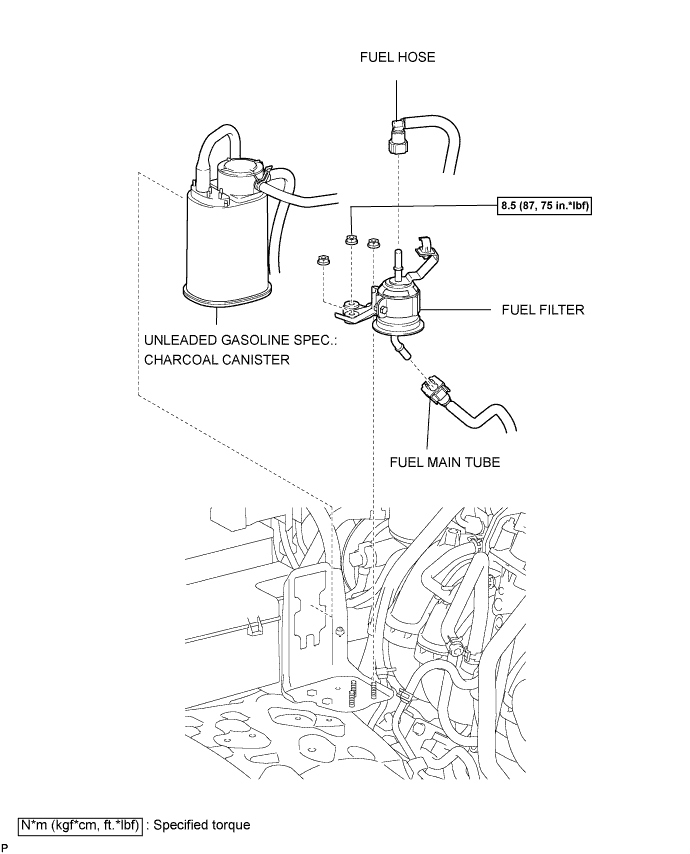 FUEL HOSE

8.5 (87, 75 in.*lbf)

FUEL FILTER

UNLEADED GASOLINE SPEC.:
CHARCOAL CANISTER

FUEL MAIN TUBE

N*m (kgf*cm, ft.*lbf) : Specified torque

P