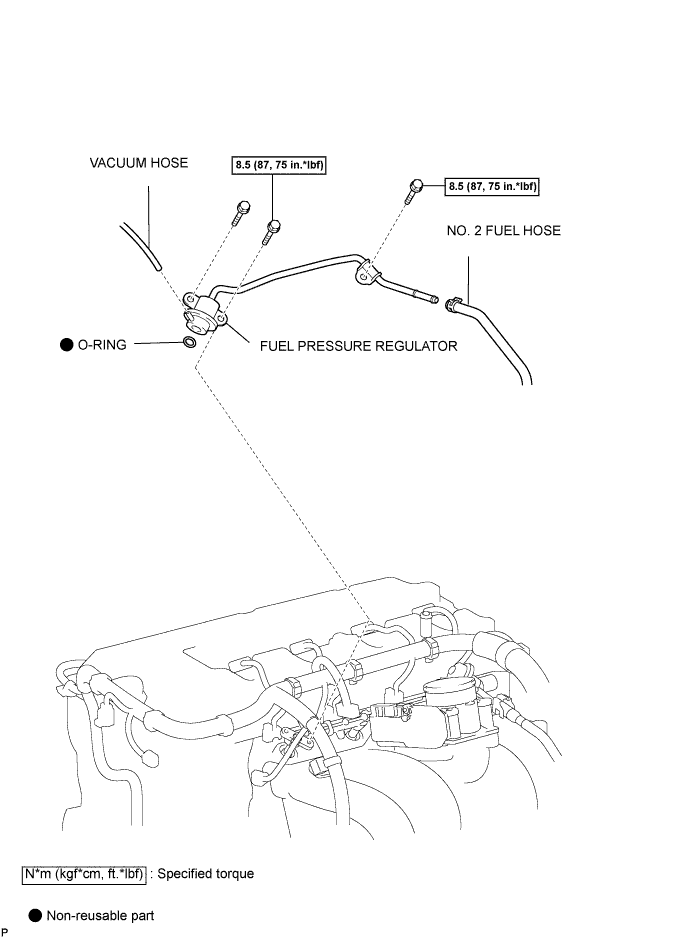 VACUUM HOSE

8.5 (87, 75 in.*lbf)

8.5 (87, 75 in.*lbf)

NO. 2 FUEL HOSE

● O-RING

FUEL PRESSURE REGULATOR

N*m (kgf*cm, ft.*lbf) : Specified torque

● Non-reusable part

P