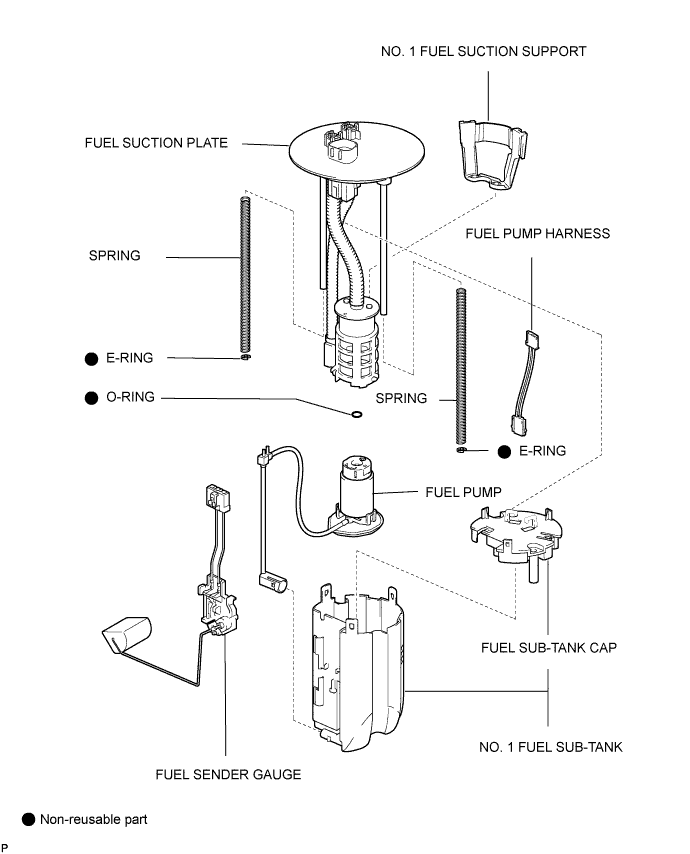 NO. 1 FUEL SUCTION SUPPORT

FUEL SUCTION PLATE

FUEL PUMP HARNESS

SPRING

● E-RING

● O-RING

SPRING

● E-RING

FUEL PUMP

FUEL SUB-TANK CAP

NO. 1 FUEL SUB-TANK

FUEL SENDER GAUGE

● Non-reusable part

P