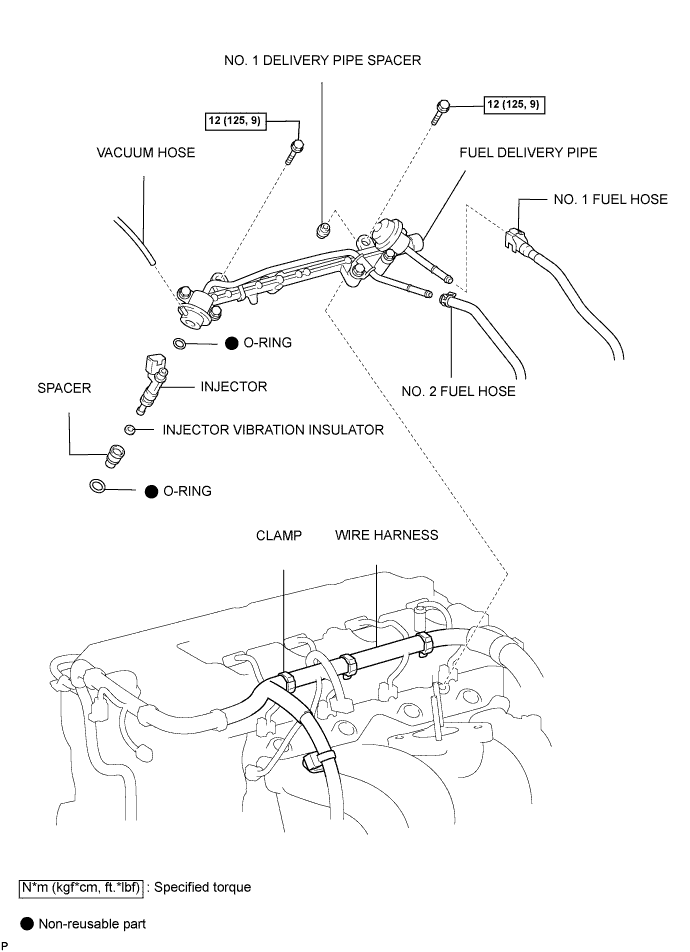 NO. 1 DELIVERY PIPE SPACER

12 (125, 9)

12 (125, 9)

VACUUM HOSE

FUEL DELIVERY PIPE

NO. 1 FUEL HOSE

● O-RING

SPACER

INJECTOR

NO. 2 FUEL HOSE

INJECTOR VIBRATION INSULATOR

● O-RING

CLAMP

WIRE HARNESS

N*m (kgf*cm, ft.*lbf) : Specified torque

● Non-reusable part

P