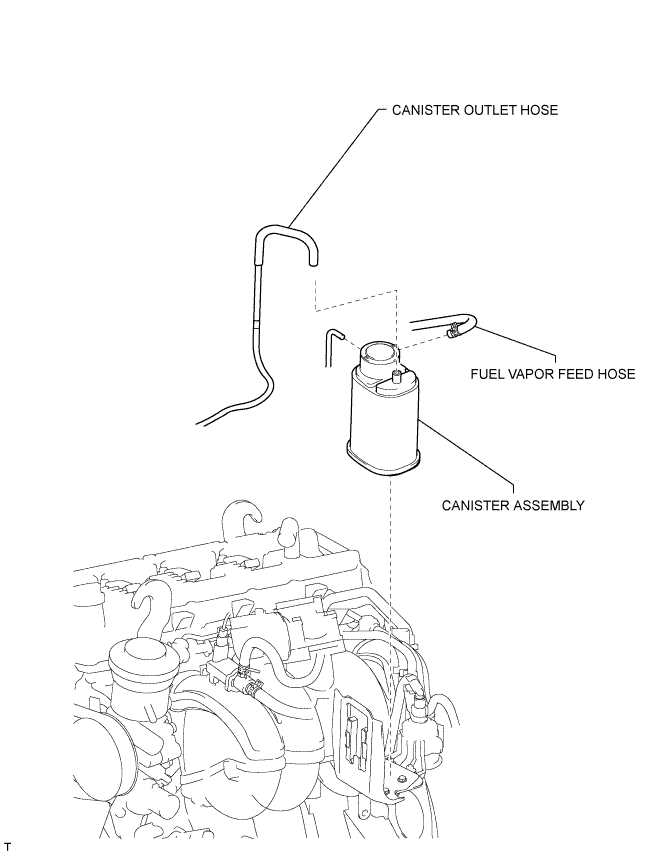 CANISTER OUTLET HOSE

FUEL VAPOR FEED HOSE

CANISTER ASSEMBLY

T