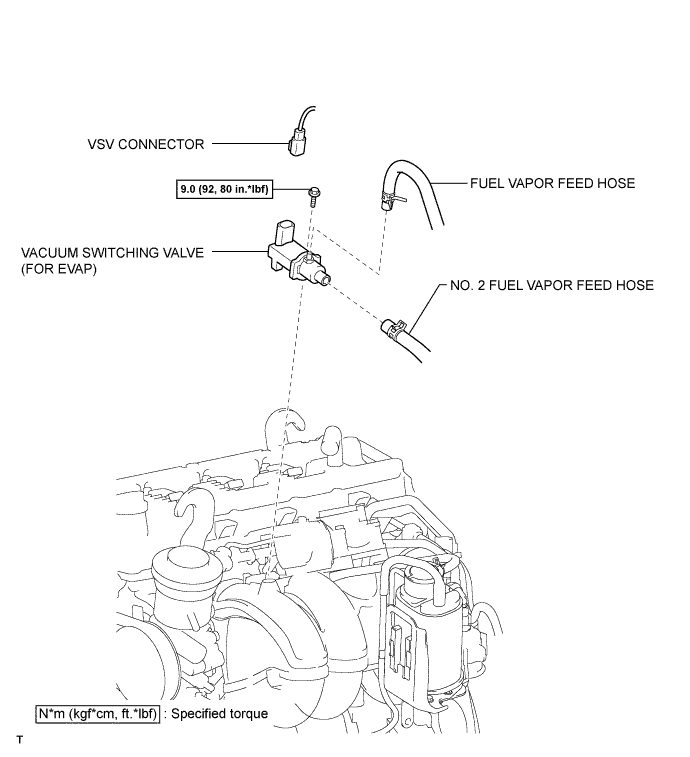 VSV CONNECTOR

9.0 (92, 80 in.*lbf)

FUEL VAPOR FEED HOSE

VACUUM SWITCHING VALVE (FOR EVAP)

NO. 2 FUEL VAPOR FEED HOSE

N*m (kgf*cm, ft.*lbf) : Specified torque

T