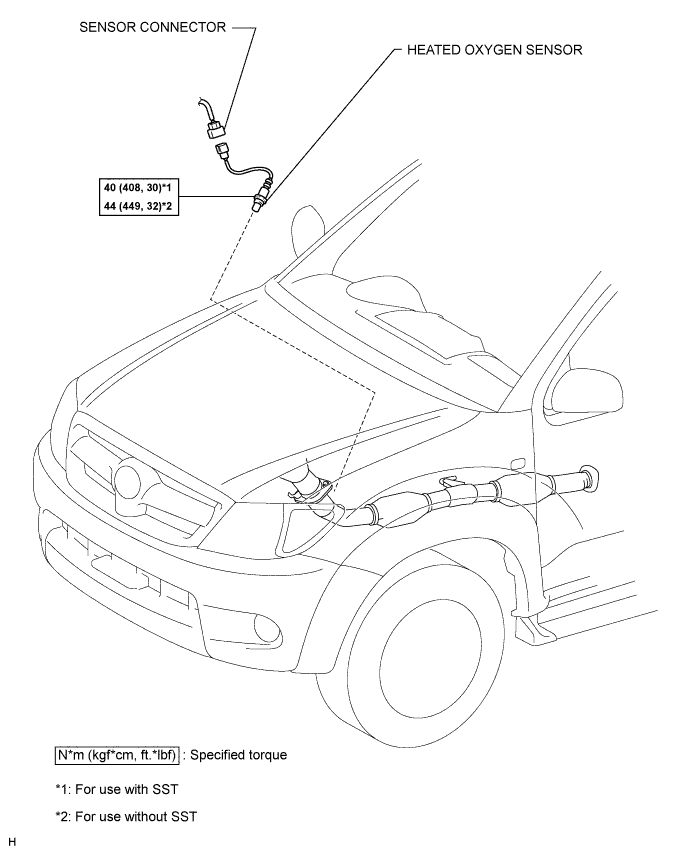 SENSOR CONNECTOR

HEATED OXYGEN SENSOR

40 (408, 30)*1
44 (449, 32)*2

N*m (kgf*cm, ft.*lbf) : Specified torque

*1: For use with SST

*2: For use without SST

H