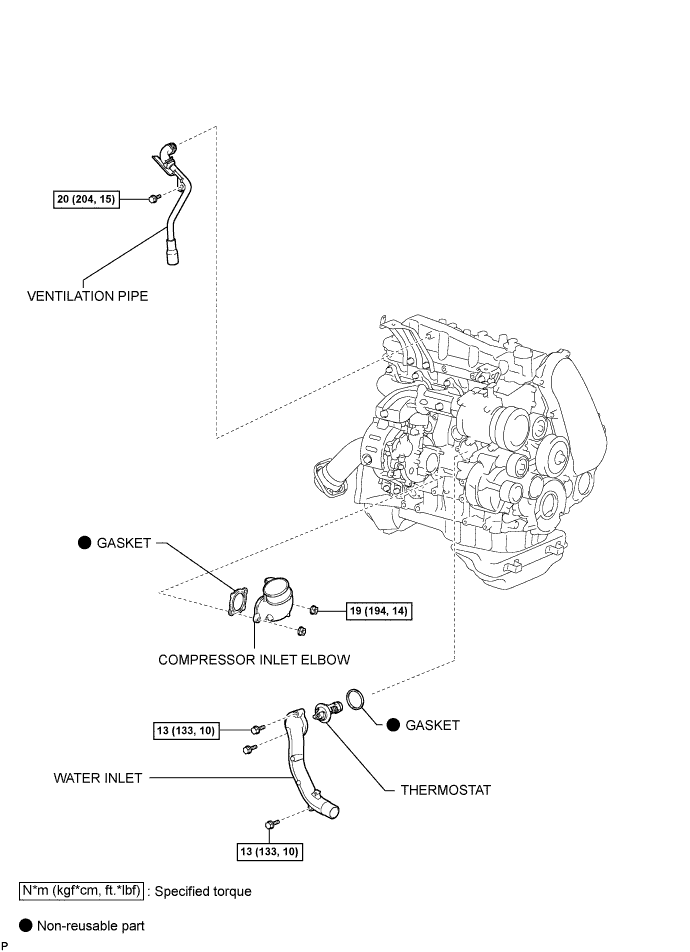 20 (204, 15)

VENTILATION PIPE

● GASKET

19 (194, 14)

COMPRESSOR INLET ELBOW

13 (133, 10)

● GASKET

WATER INLET

THERMOSTAT

13 (133, 10)

N*m (kgf*cm, ft.*lbf) : Specified torque

● Non-reusable part

P